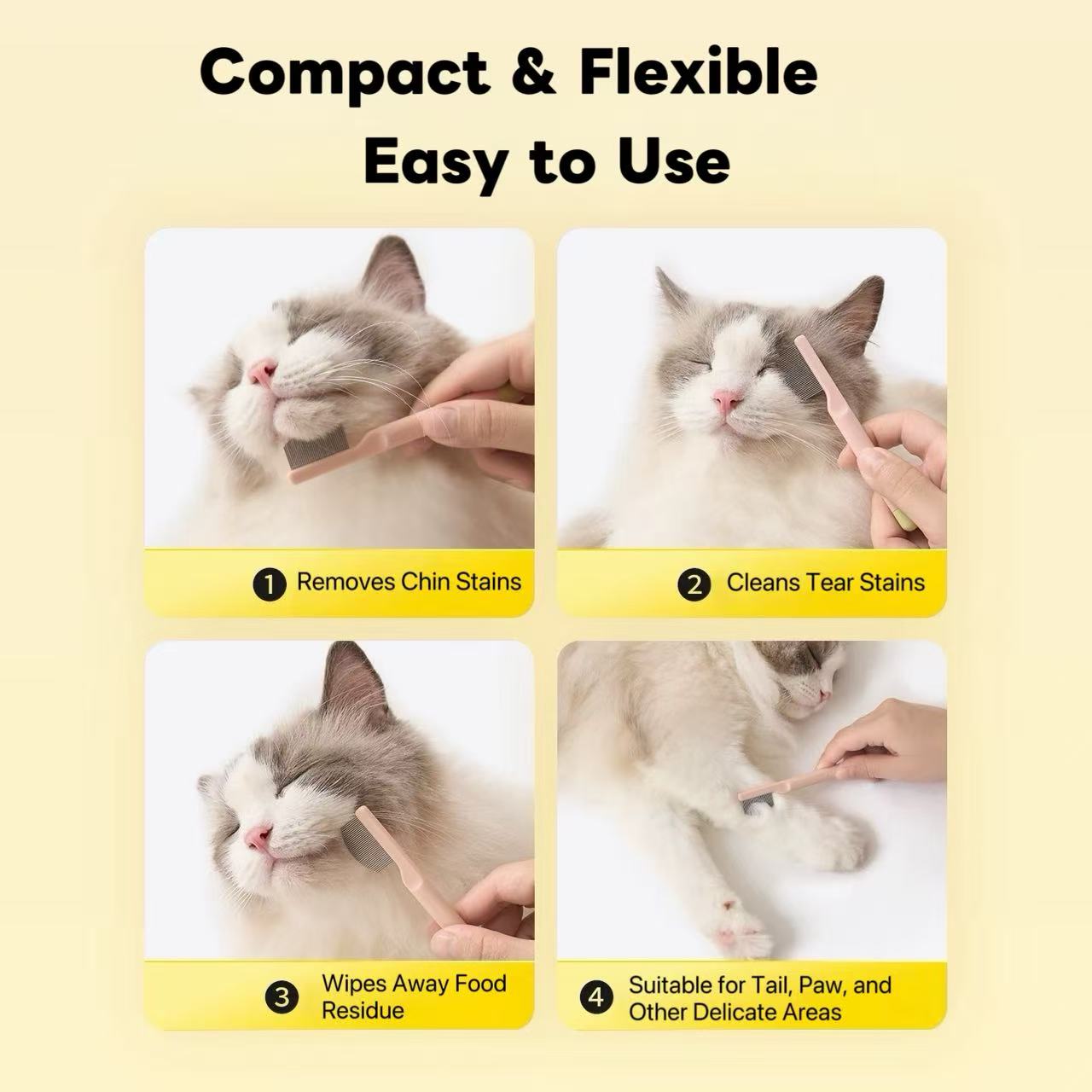 Compact & Flexible
Easy to Use

1 Removes Chin Stains

2 Cleans Tear Stains

3 Wipes Away Food Residue

4 Suitable for Tail, Paw, and Other Delicate Areas