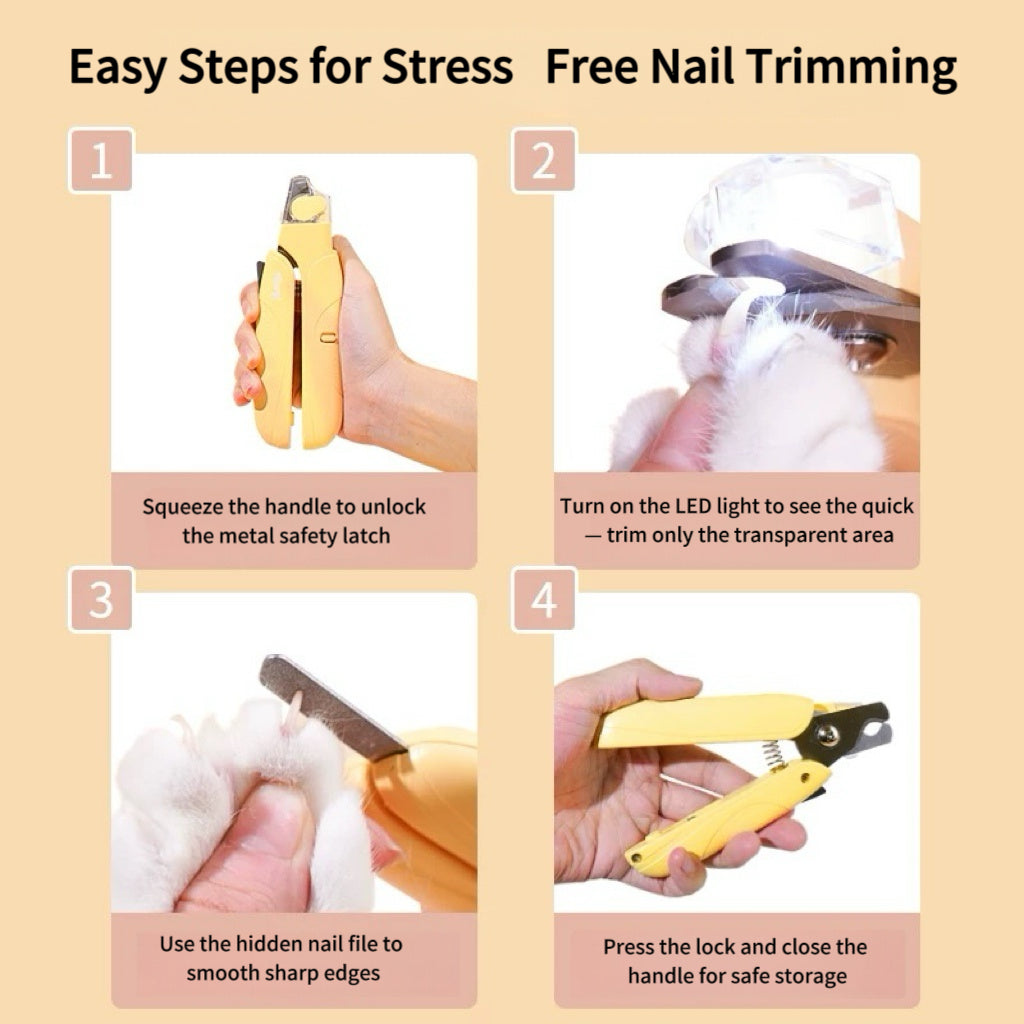 Easy Steps for Stress Free Nail Trimming

1

Squeeze the handle to unlock the metal safety latch

2

Turn on the LED light to see the quick — trim only the transparent area

3

Use the hidden nail file to smooth sharp edges

4

Press the lock and close the handle for safe storage